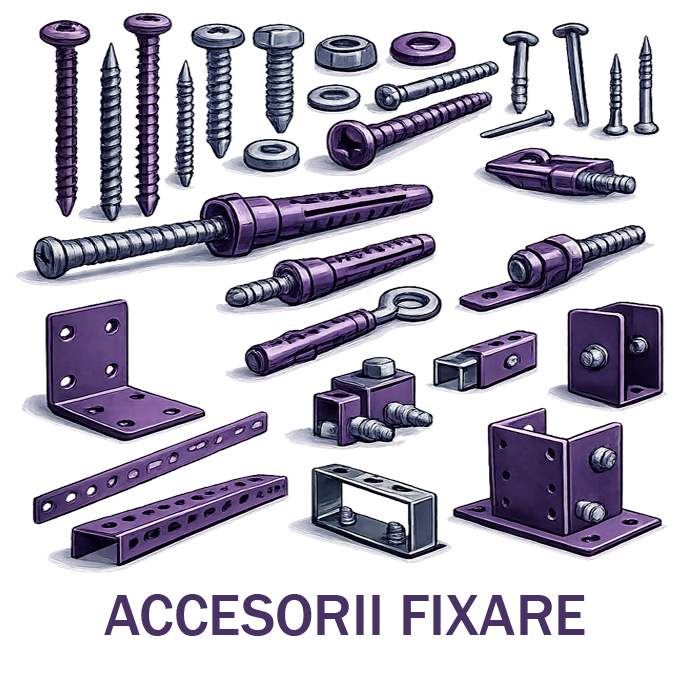 ACCESORII FIXARE